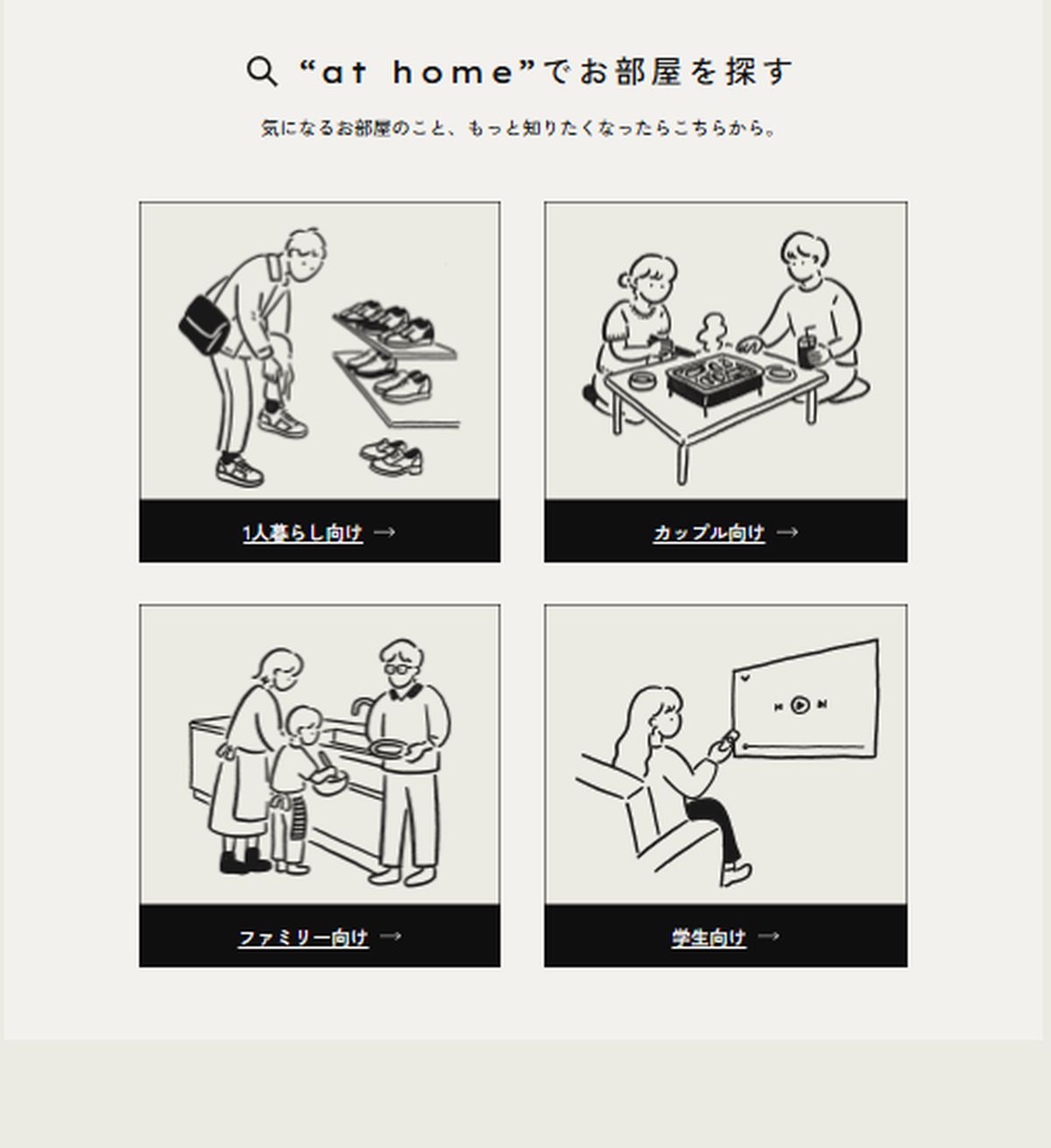 “at home”でお部屋を探す

気になるお部屋のこと、もっと知りたくなったらこちらから。

1人暮らし向け →

カップル向け →

ファミリー向け →

学生向け →